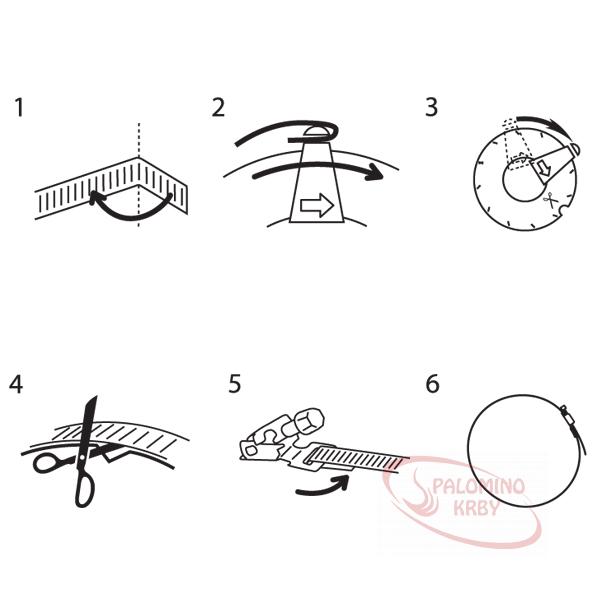 1
2
3
4
5
6
PALOMINO
KRBY